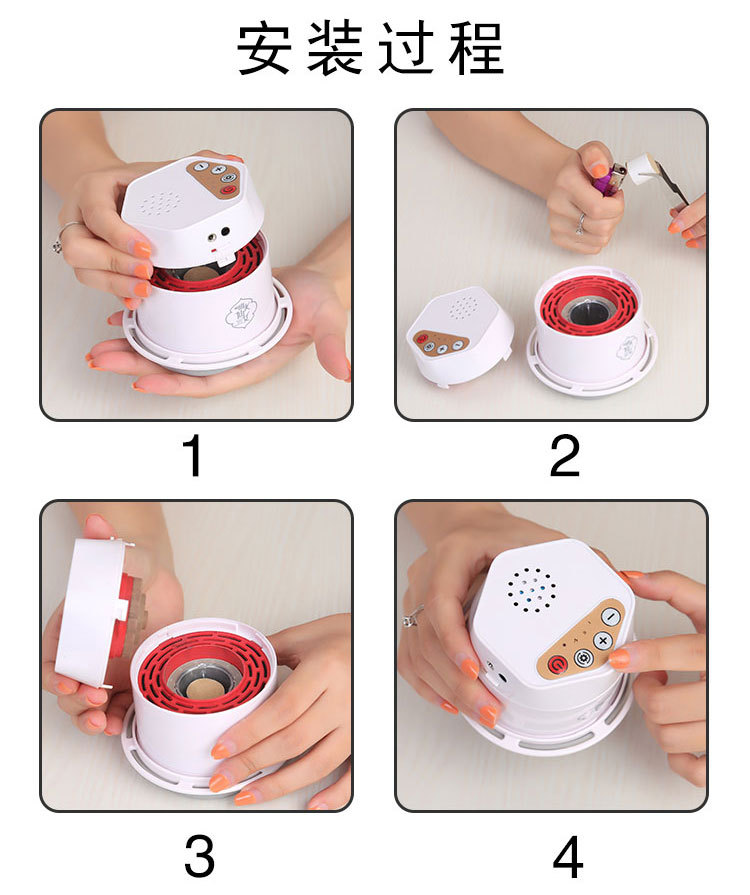 安装过程

1

2

3

4