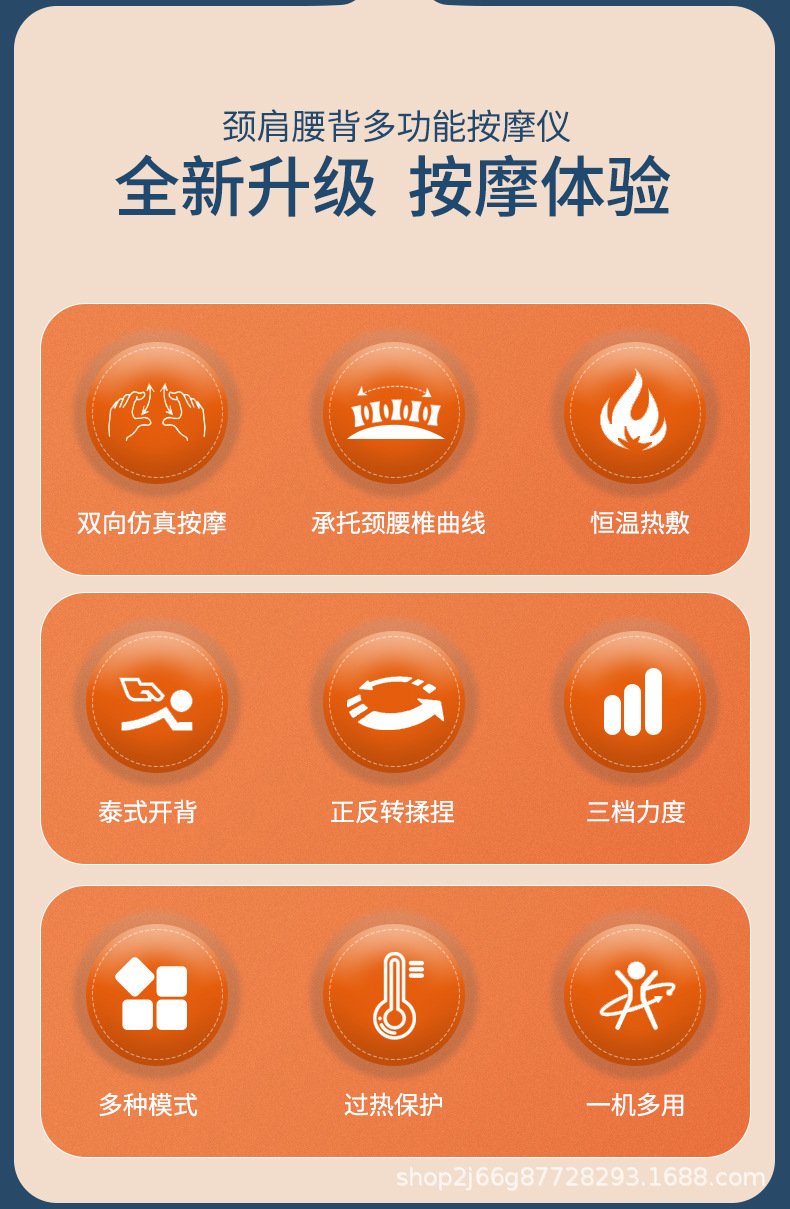 颈肩腰背多功能按摩仪

全新升级 按摩体验

双向仿真按摩

承托颈腰椎曲线

恒温热敷

泰式开背

正反转揉捏

三档力度

多种模式

过热保护

一机多用

shop2j66g87728293.1688.com