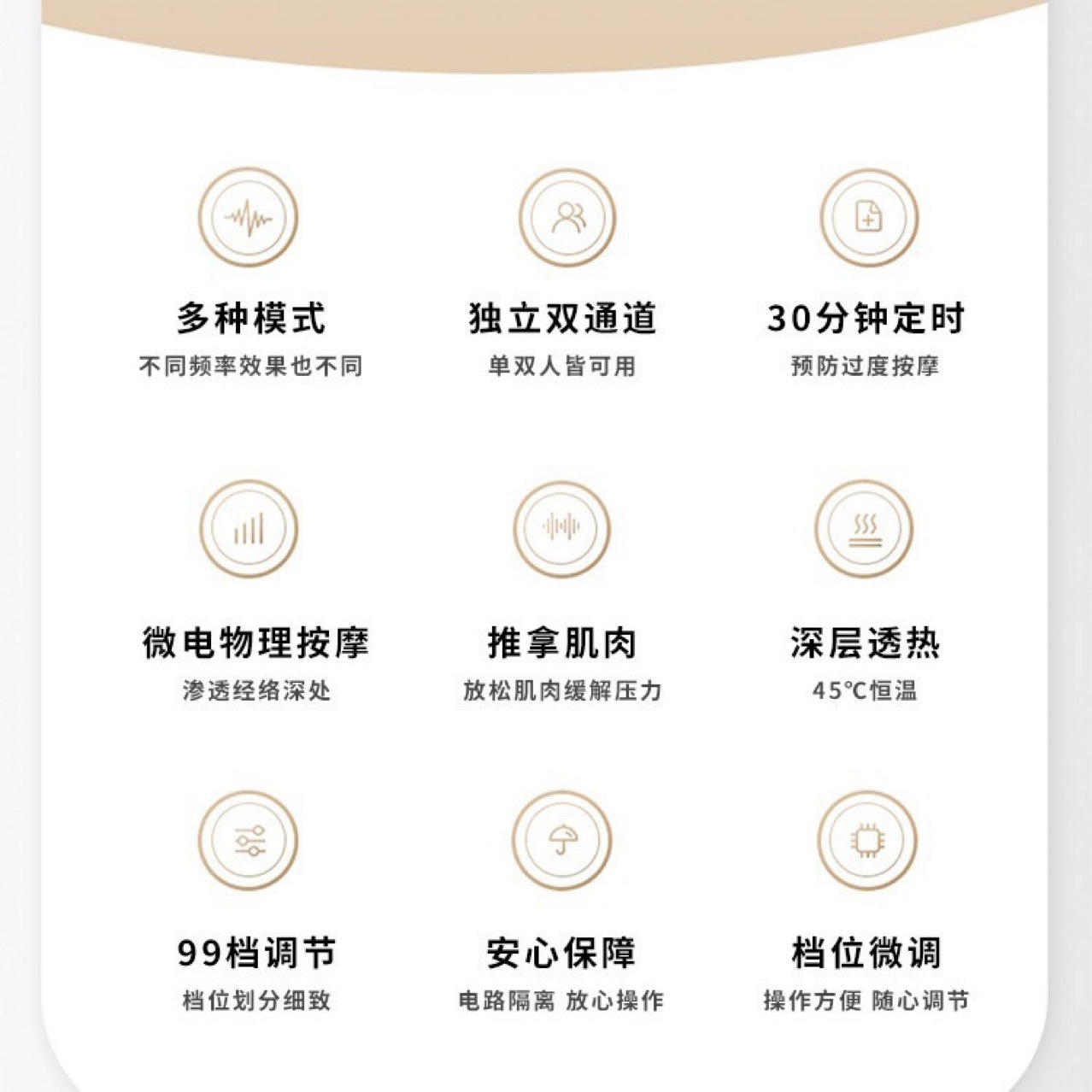 多种模式
不同频率效果也不同

独立双通道
单双人皆可用

30分钟定时
预防过度按摩

微电物理按摩
渗透经络深处

推拿肌肉
放松肌肉缓解压力

深层透热
45°C恒温

99档调节
档位划分细致

安心保障
电路隔离 放心操作

档位微调
操作方便 随心调节