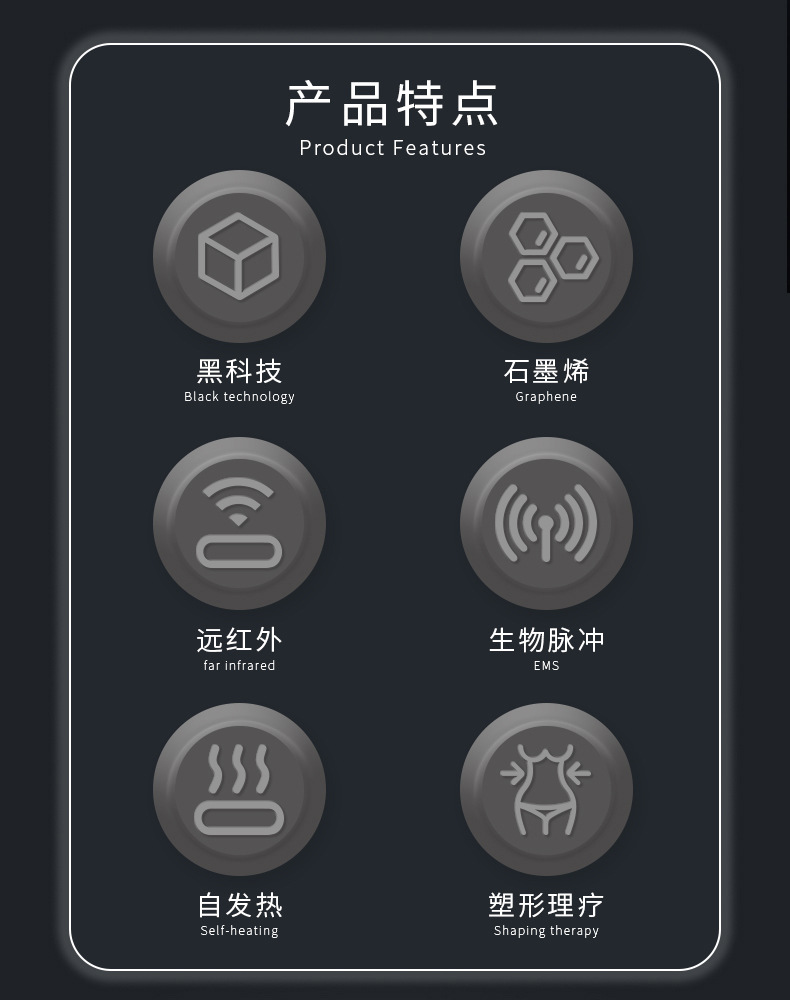 产品特点
Product Features

黑科技
Black technology

石墨烯
Graphene

远红外
far infrared

生物脉冲
EMS

自发热
Self-heating

塑形理疗
Shaping therapy