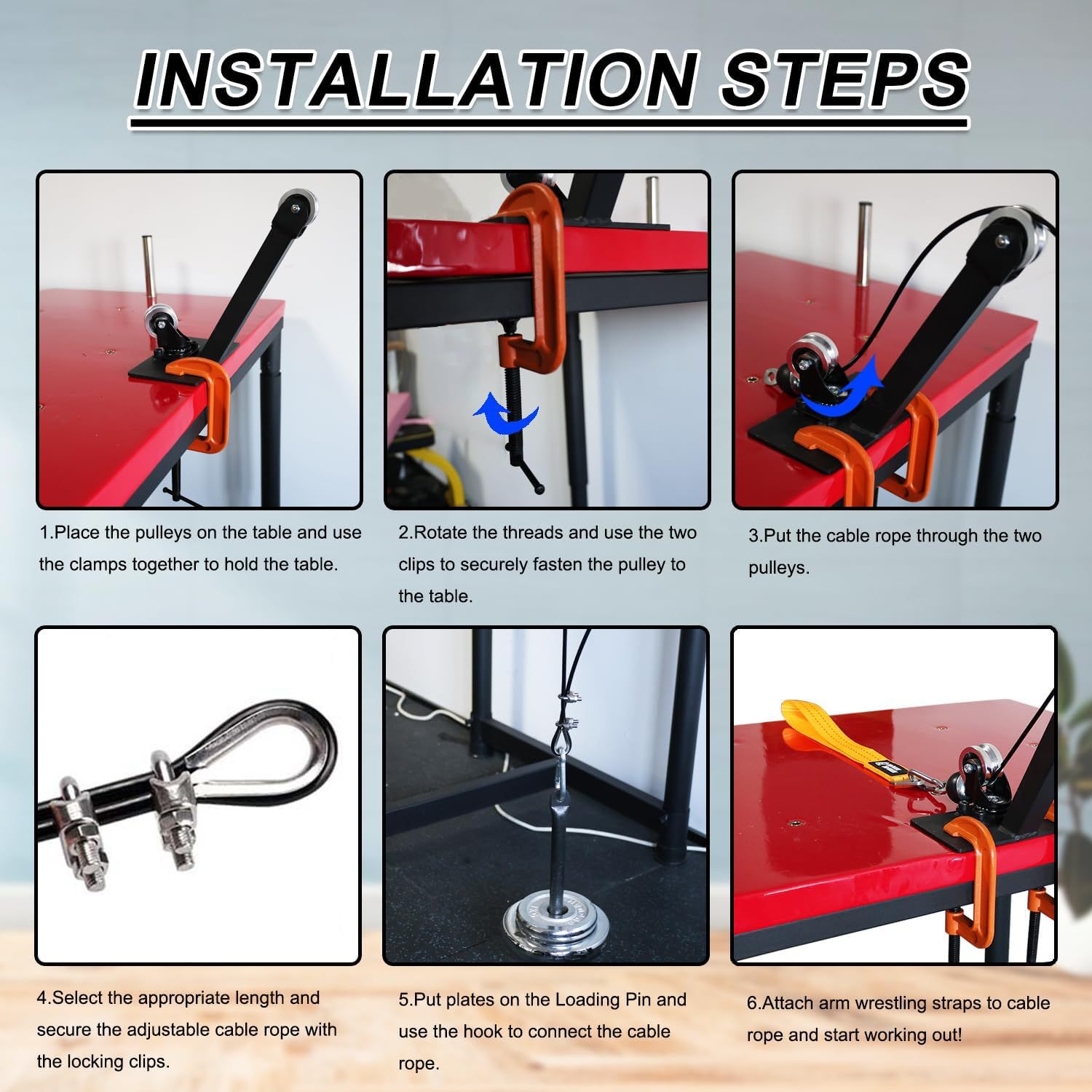 INSTALLATION STEPS

1.Place the pulleys on the table and use the clamps together to hold the table.

2.Rotate the threads and use the two clips to securely fasten the pulley to the table.

3.Put the cable rope through the two pulleys.

4.Select the appropriate length and secure the adjustable cable rope with the locking clips.

5.Put plates on the Loading Pin and use the hook to connect the cable rope.

6.Attach arm wrestling straps to cable rope and start working out!