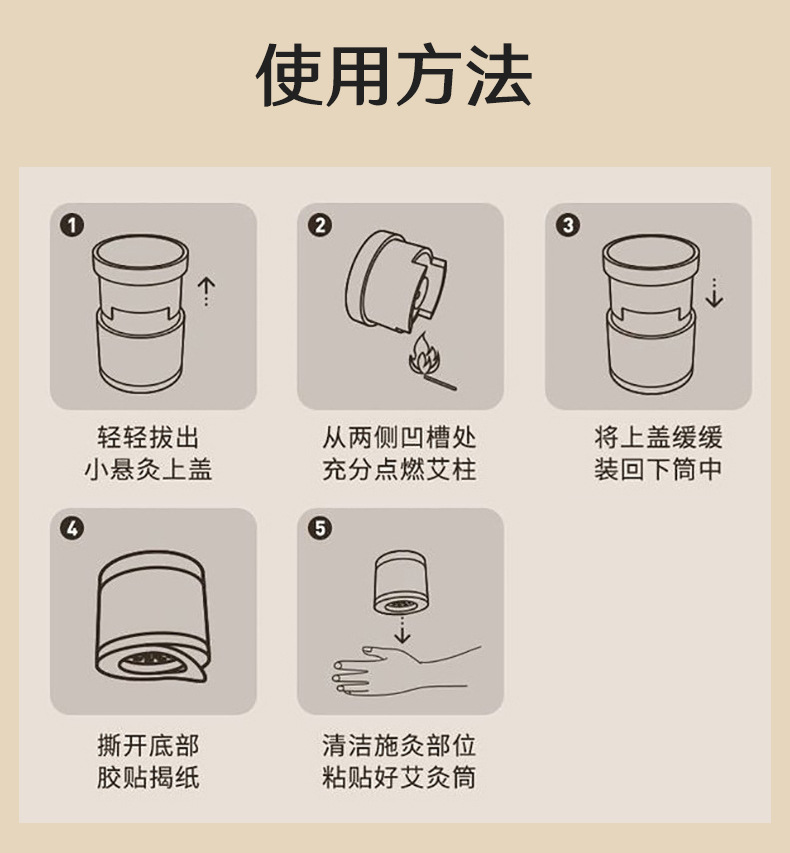 使用方法

1
轻轻拔出
小悬灸上盖

2
从两侧凹槽处
充分点燃艾柱

3
将上盖缓缓
装回下筒中

4
撕开底部
胶贴揭纸

5
清洁施灸部位
粘贴好艾灸筒